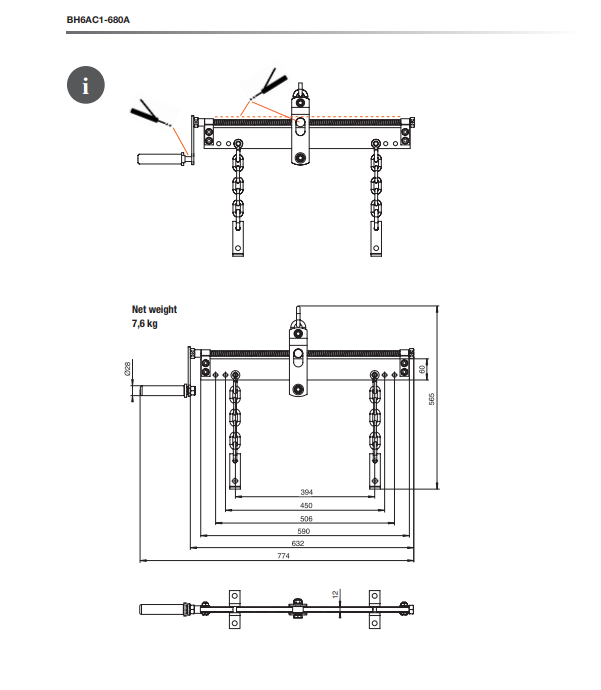 BH6AC1-680A

i

Net weight
7,6 kg

Ø28

60

565

394

450

506

590

632

774

12